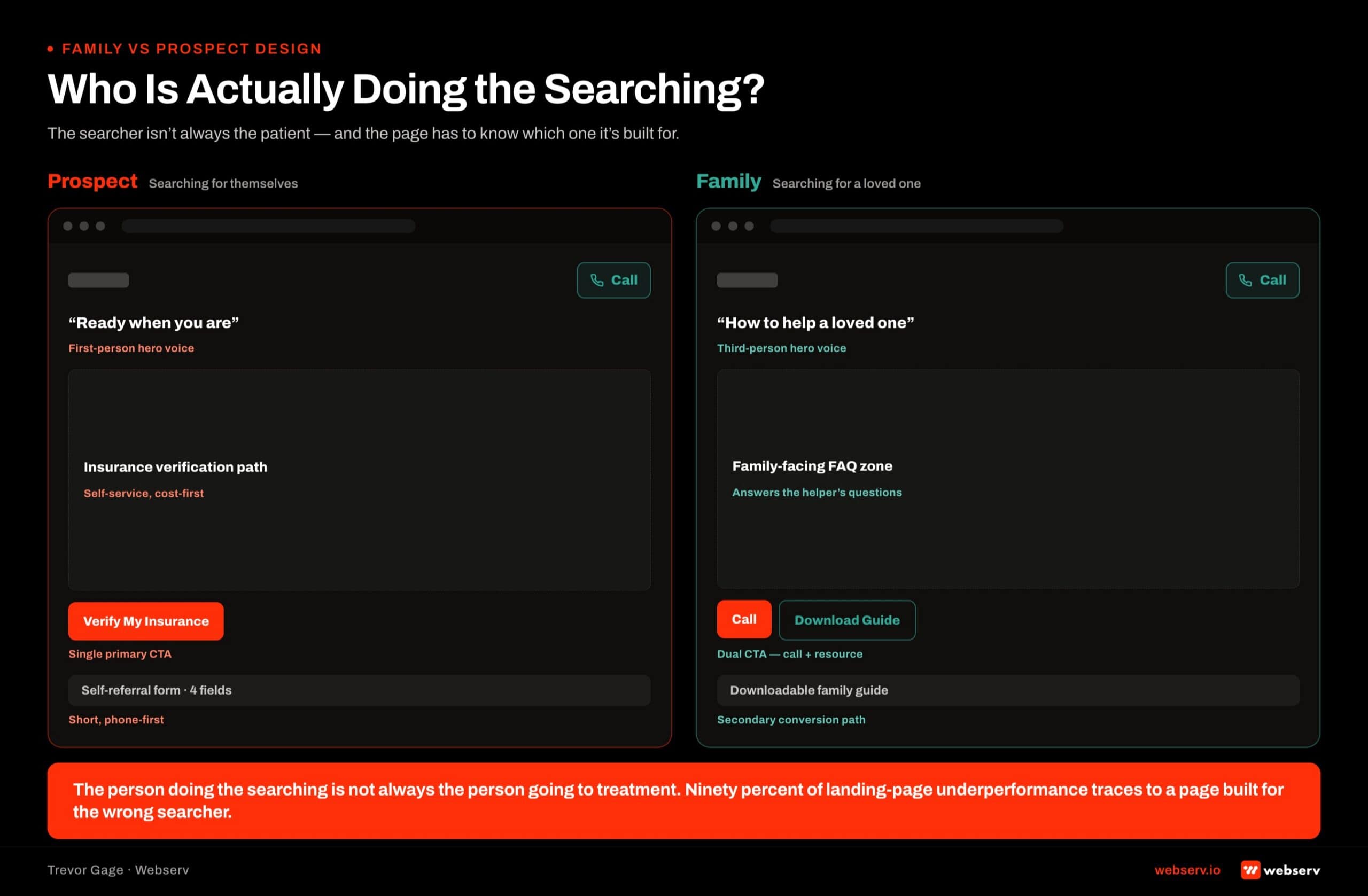 • FAMILY VS PROSPECT DESIGN

Who Is Actually Doing the Searching?

The searcher isn't always the patient — and the page has to know which one it's built for.

Prospect Searching for themselves

Call

"Ready when you are"

First-person hero voice

Insurance verification path

Self-service, cost-first

Verify My Insurance

Single primary CTA

Self-referral form · 4 fields

Short, phone-first

Family Searching for a loved one

Call

"How to help a loved one"

Third-person hero voice

Family-facing FAQ zone

Answers the helper's questions

Call

Download Guide

Dual CTA — call + resource

Downloadable family guide

Secondary conversion path

The person doing the searching is not always the person going to treatment. Ninety percent of landing-page underperformance traces to a page built for the wrong searcher.

Trevor Gage · Webserv

webserv.io

webserv